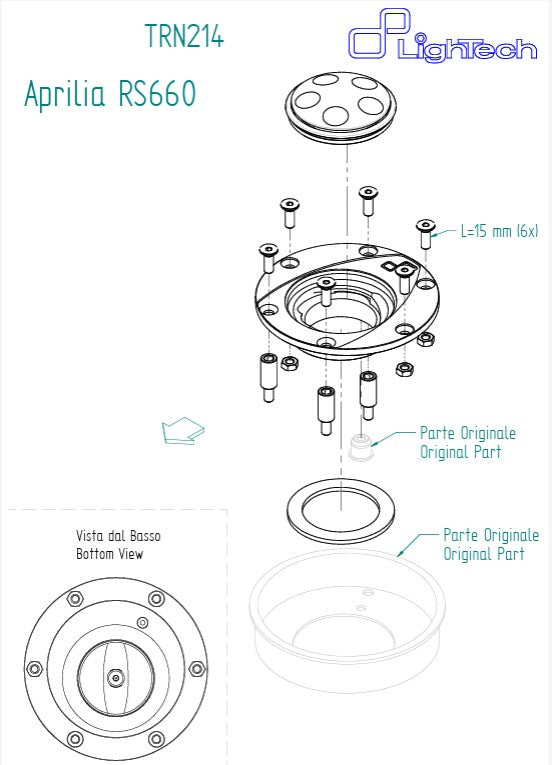 TRN214

LighTech

Aprilia RS660

L=15 mm (6x)

Parte Originale
Original Part

Parte Originale
Original Part

Vista dal Basso
Bottom View